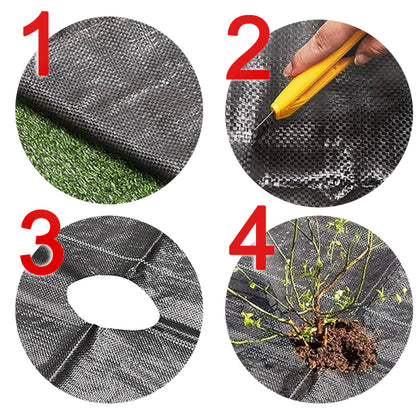 1

2

3

4