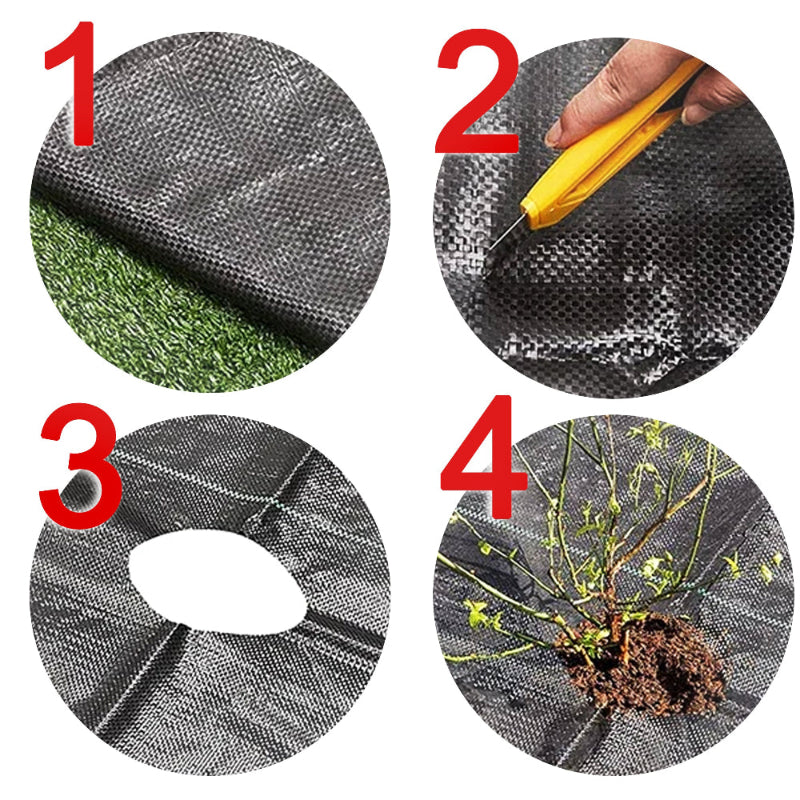 1

2

3

4