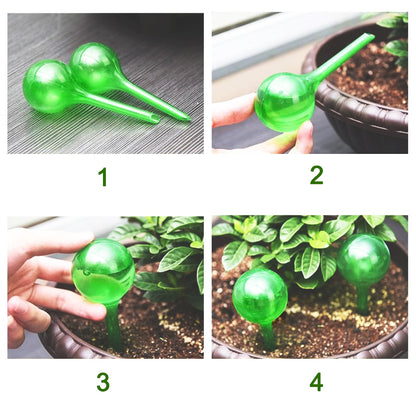 1

2

3

4